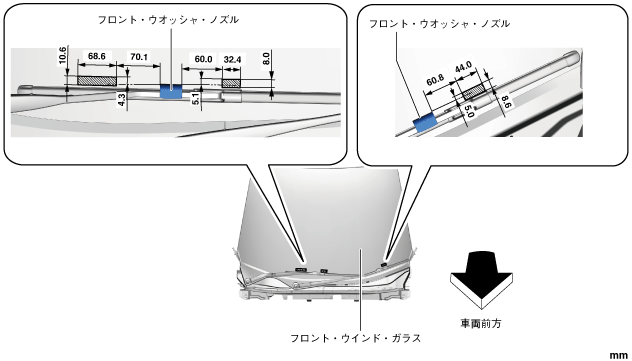 フロント・ウオッシャ・ノズル

10.6
68.6
70.1
60.0
32.4
8.0
4.3
5.1

フロント・ウオッシャ・ノズル

60.8
44.0
5.0
8.6

車両前方

フロント・ウインド・ガラス

mm