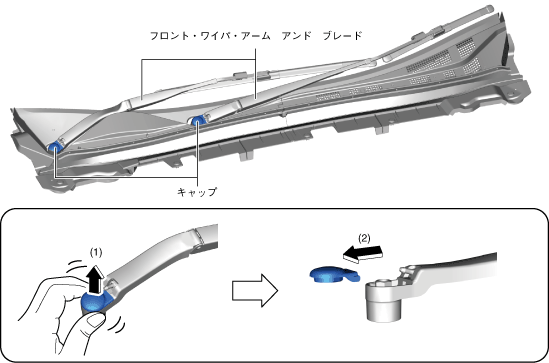 フロント・ワイパ・アーム　アンド　ブレード

キャップ

(1)

(2)