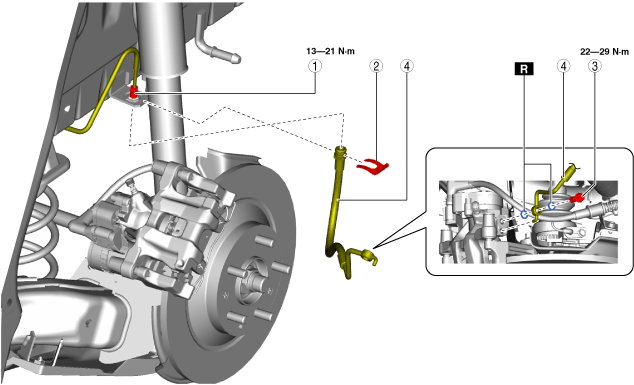 13—21 N·m
1
2
4
22—29 N·m
R
4
3