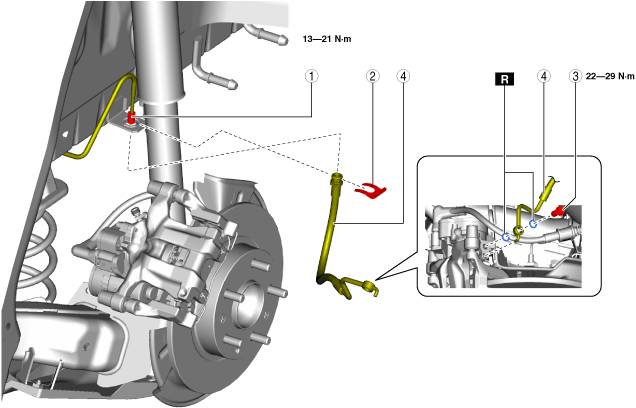 13—21 N·m

1

2

4

R

4

3

22—29 N·m