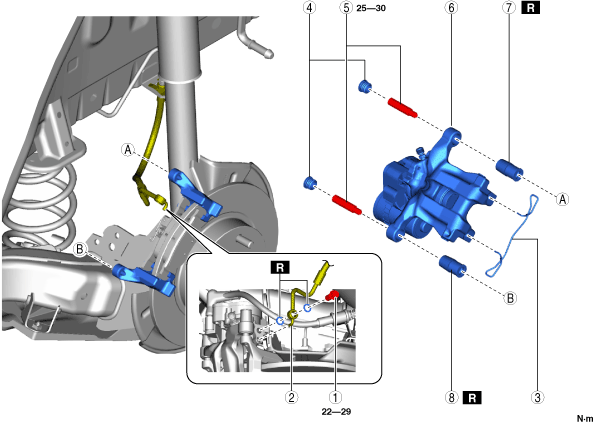 4
5 25—30
6
7 R
A
A
B
B
R
2
1
22—29
8 R
3
N·m