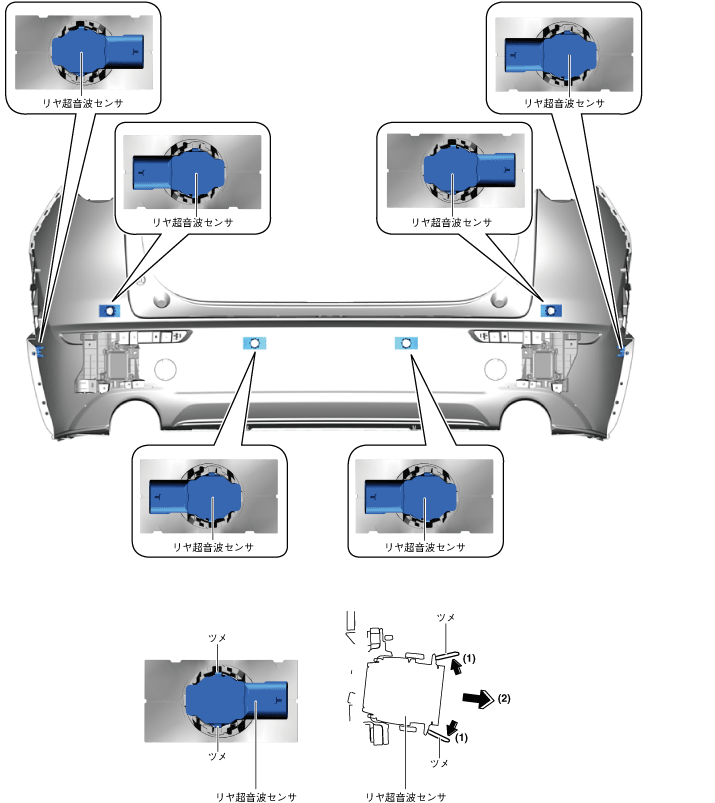 リヤ超音波センサ

リヤ超音波センサ

リヤ超音波センサ

リヤ超音波センサ

リヤ超音波センサ

リヤ超音波センサ

ツメ

ツメ

リヤ超音波センサ

ツメ

(1)

(2)

(1)

ツメ

リヤ超音波センサ