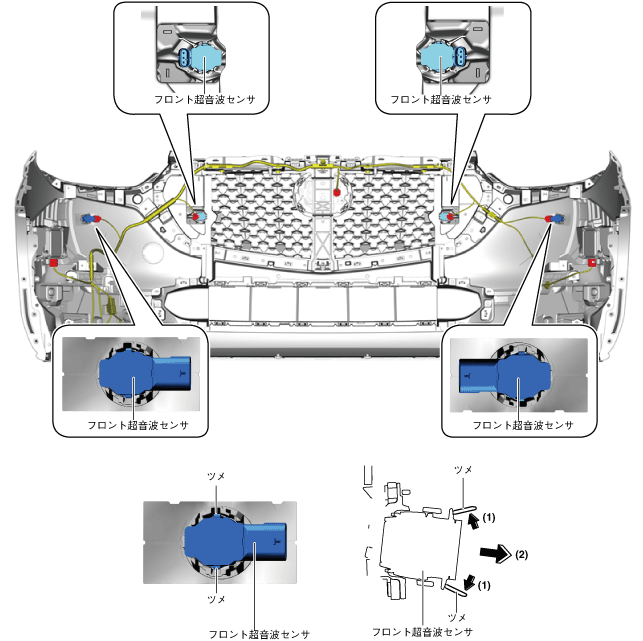 フロント超音波センサ

フロント超音波センサ

フロント超音波センサ

フロント超音波センサ

ツメ

ツメ

フロント超音波センサ

ツメ

(1)

(2)

(1)

ツメ

フロント超音波センサ