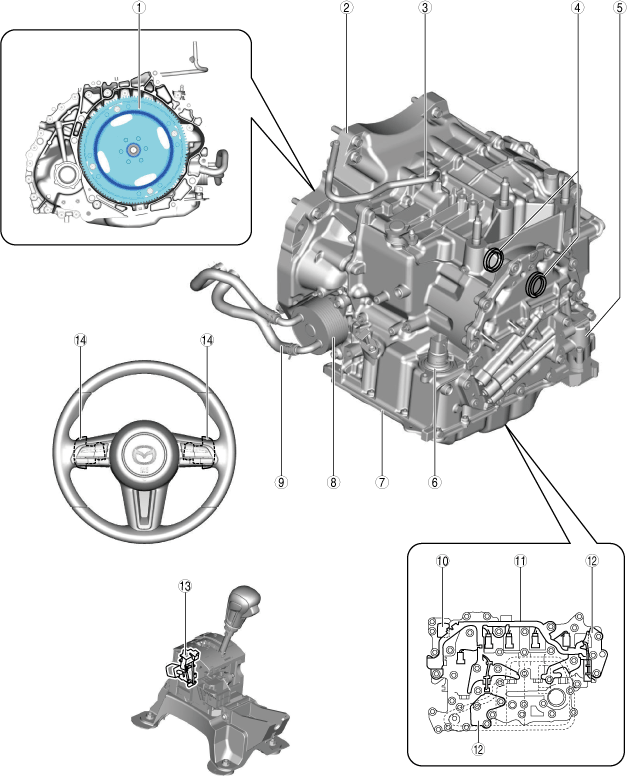 1
2
3
4
5
14
14
9
8
7
6
13
10
11
12
12