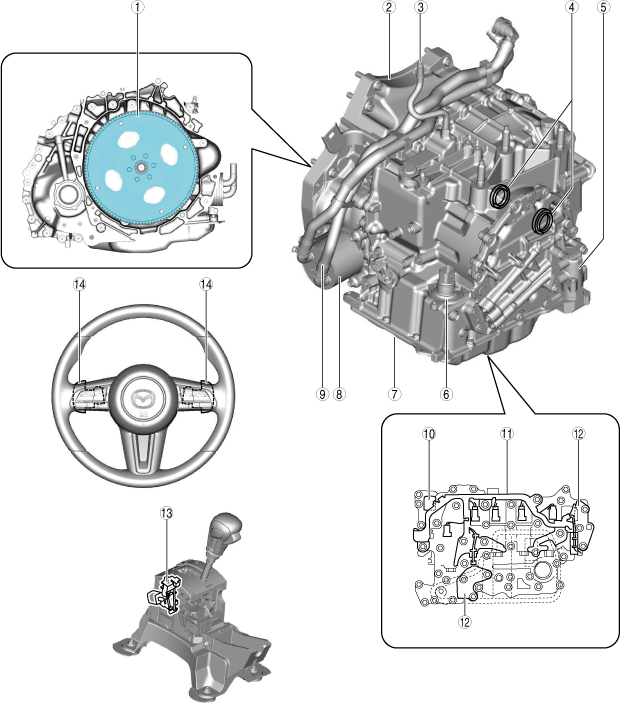 1
2
3
4
5
14
14
9
8
7
6
10
11
12
13
12