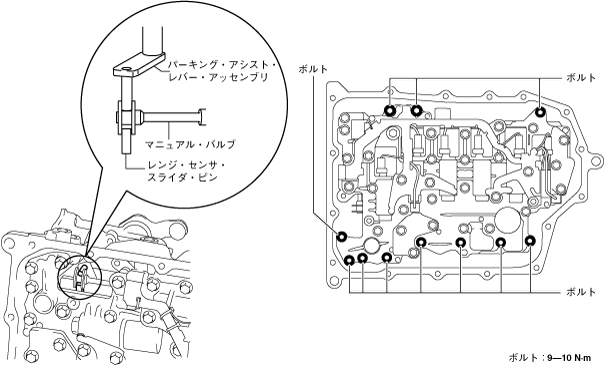 パーキング・アシスト・レバー・アッセンブリ

マニュアル・バルブ

レンジ・センサ・スライダ・ピン

ボルト

ボルト

ボルト

ボルト：9—10 N·m