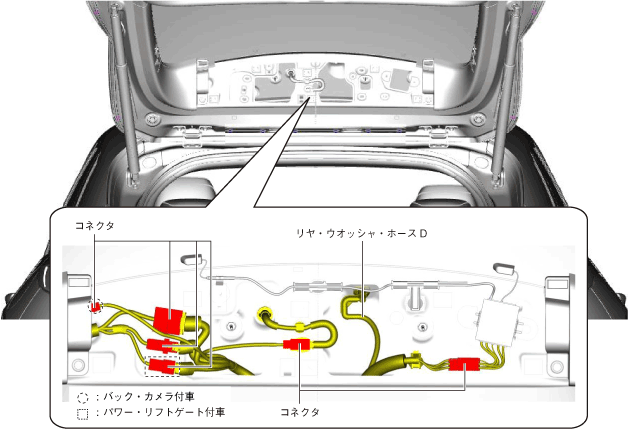 コネクタ

リヤ・ウオッシャ・ホースD

：バック・カメラ付車
：パワー・リフトゲート付車

コネクタ