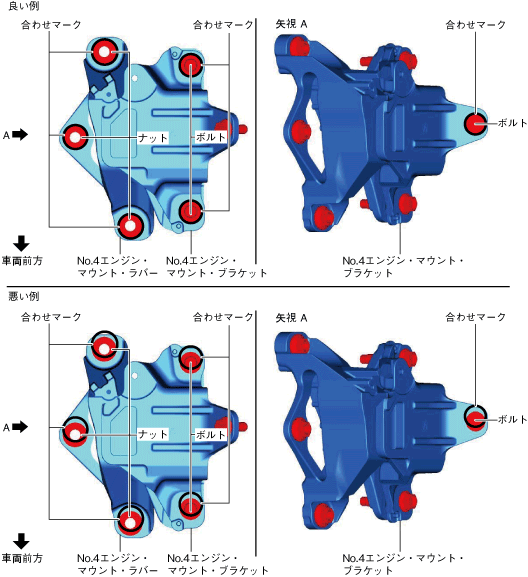 良い例

合わせマーク

合わせマーク

A

ナット

ボルト

車両前方

No.4エンジン・マウント・ラバー

No.4エンジン・マウント・ブラケット

矢視 A

合わせマーク

ボルト

No.4エンジン・マウント・ブラケット

悪い例

合わせマーク

合わせマーク

A

ナット

ボルト

車両前方

No.4エンジン・マウント・ラバー

No.4エンジン・マウント・ブラケット

矢視 A

合わせマーク

ボルト

No.4エンジン・マウント・ブラケット