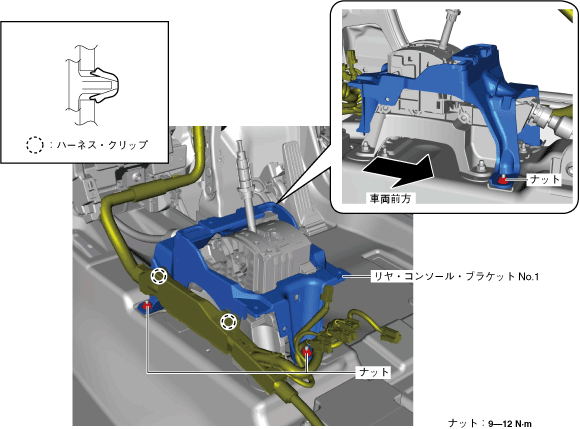 ：ハーネス・クリップ

ナット

車両前方

リヤ・コンソール・ブラケット No.1

ナット

ナット：9—12 N·m