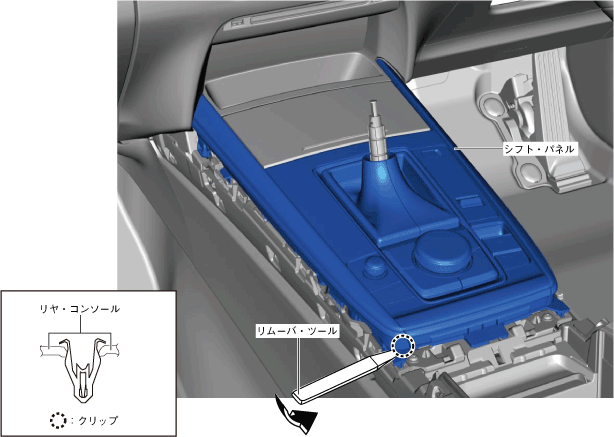 シフト・パネル

リヤ・コンソール

リムーバ・ツール

：クリップ