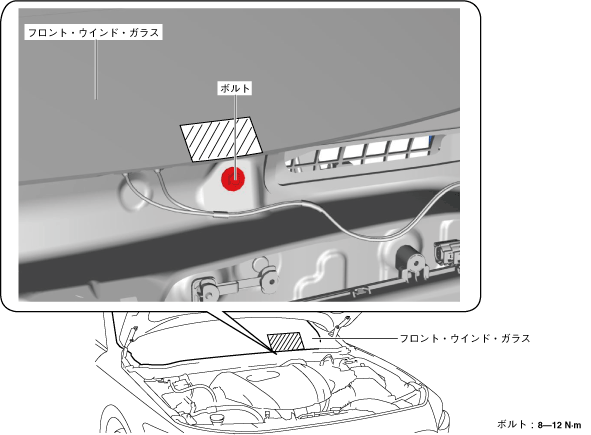 フロント・ウインド・ガラス

ボルト

フロント・ウインド・ガラス

ボルト：8—12 N·m