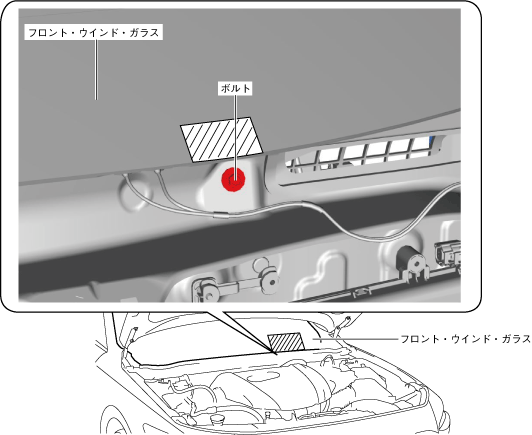 フロント・ウインド・ガラス

ボルト

フロント・ウインド・ガラス