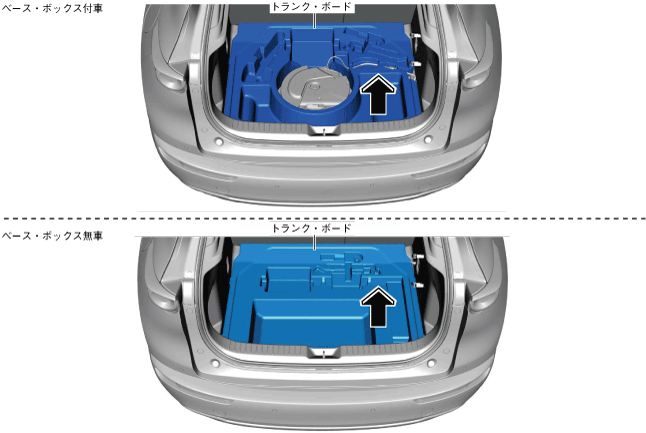 ベース・ボックス付車

トランク・ボード

ベース・ボックス無車

トランク・ボード