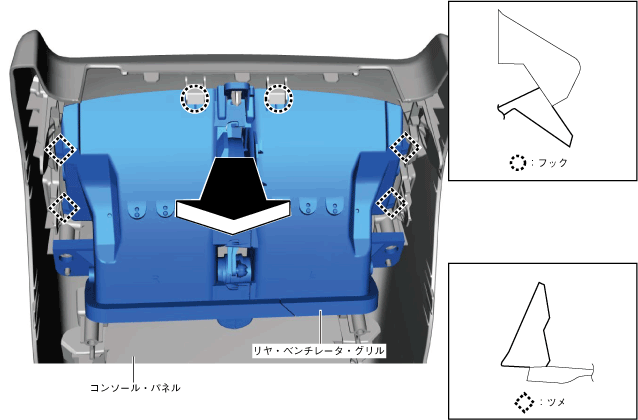 リヤ・ベンチレータ・グリル

コンソール・パネル

:フック

:ツメ