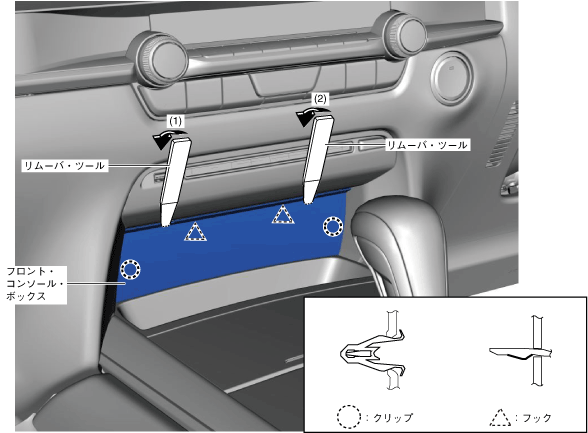 (1)

(2)

リムーバ・ツール

リムーバ・ツール

フロント・コンソール・ボックス

：クリップ

：フック