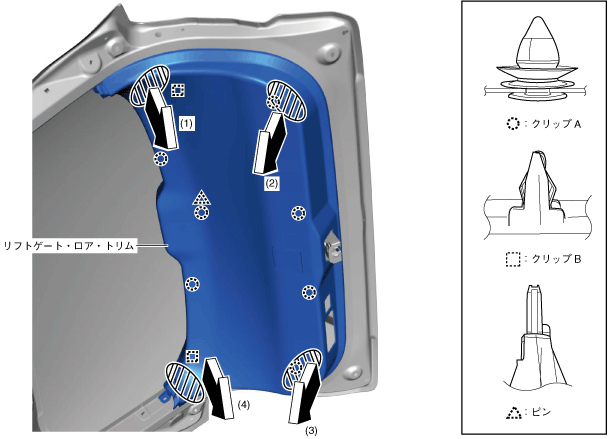 (1)

(2)

リフトゲート・ロア・トリム

(4)

(3)

：クリップ A

：クリップ B

：ピン