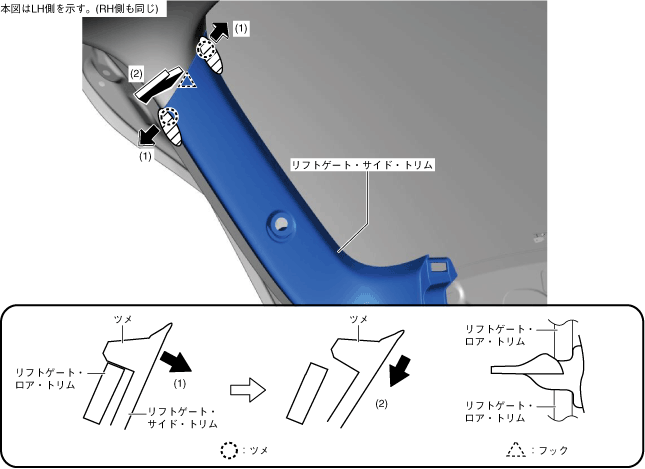 本図はLH側を示す。(RH側も同じ)

(1)

(2)

(1)

リフトゲート・サイド・トリム

ツメ

リフトゲート・ロア・トリム

(1)

リフトゲート・サイド・トリム

ツメ

(2)

リフトゲート・ロア・トリム

リフトゲート・ロア・トリム

：ツメ

：フック