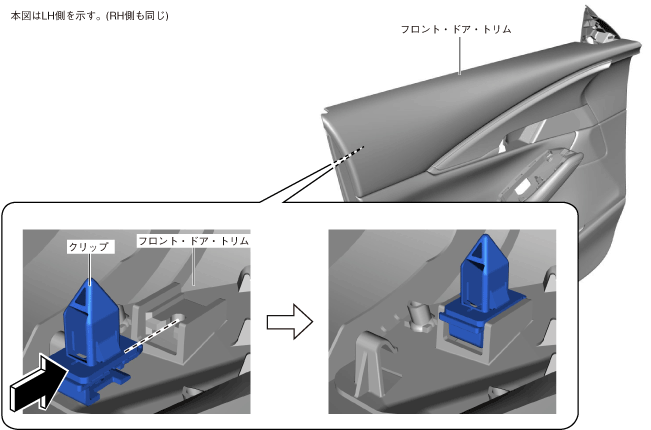 本図はLH側を示す。(RH側も同じ)

フロント・ドア・トリム

クリップ

フロント・ドア・トリム