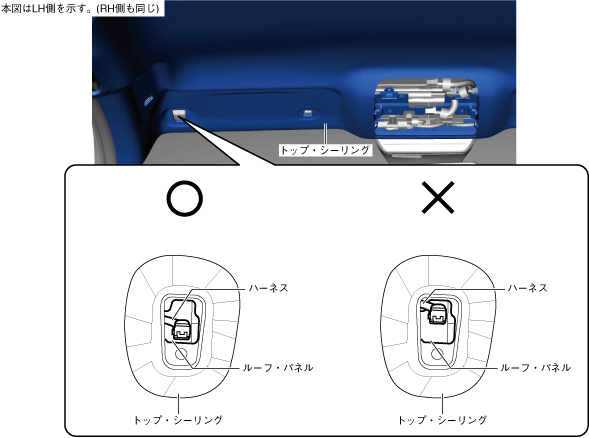 本図はLH側を示す。(RH側も同じ)

トップ・シーリング

○

×

ハーネス

ルーフ・パネル

トップ・シーリング

ハーネス

ルーフ・パネル

トップ・シーリング