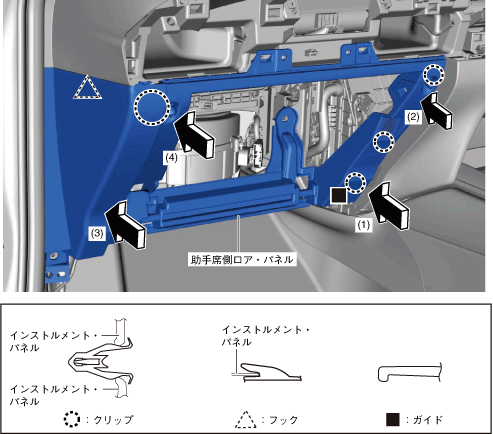 (2)

(4)

(1)

(3)

助手席側ロア・パネル

インストルメント・パネル

インストルメント・パネル

インストルメント・パネル

：クリップ

：フック

：ガイド