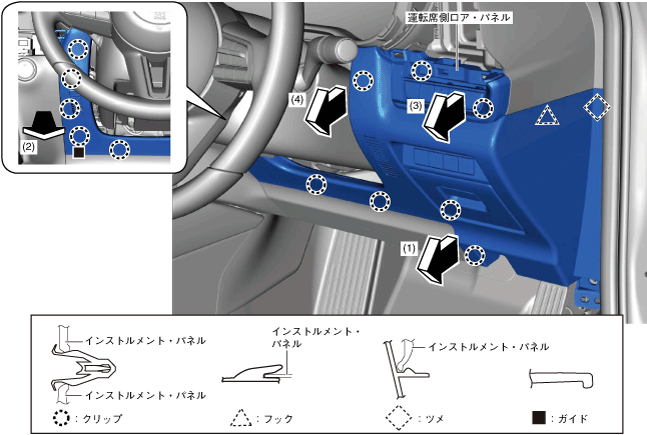 運転席側ロア・パネル

(4)

(3)

(2)

(1)

インストルメント・パネル

インストルメント・パネル

インストルメント・パネル

インストルメント・パネル

：クリップ

：フック

：ツメ

：ガイド