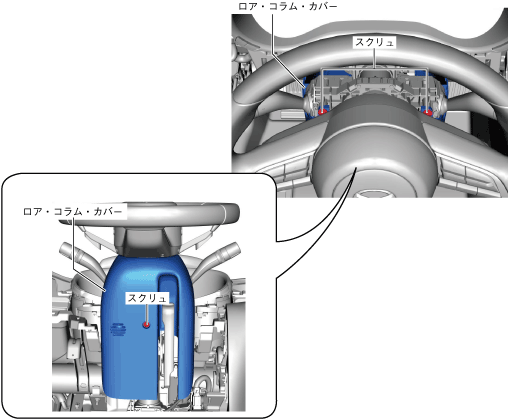 ロア・コラム・カバー

スクリュ

ロア・コラム・カバー

スクリュ