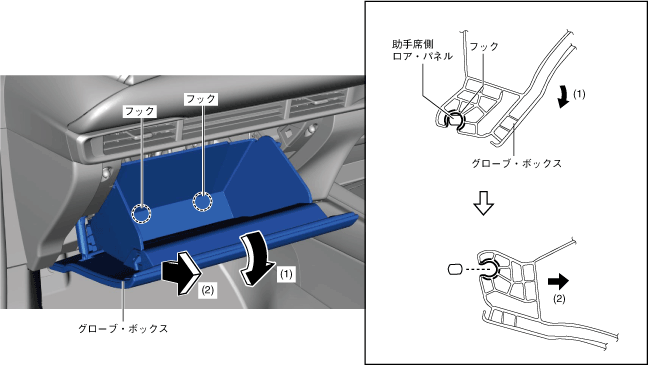 フック

フック

(1)

(2)

グローブ・ボックス

助手席側
ロア・パネル

フック

(1)

グローブ・ボックス

(2)