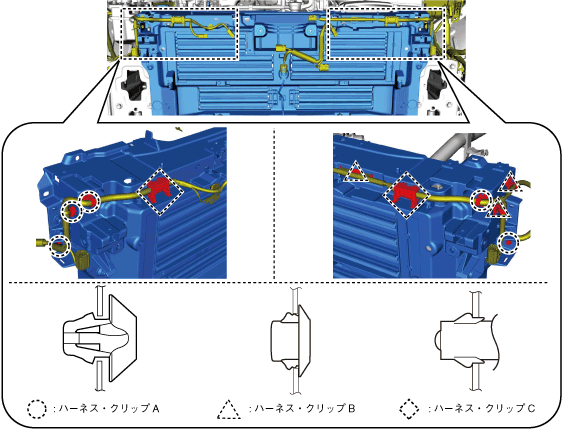 : ハーネス・クリップ A
: ハーネス・クリップ B
: ハーネス・クリップ C