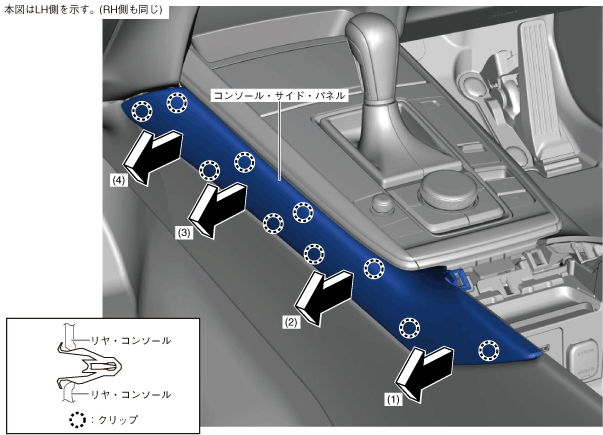 本図はLH側を示す。(RH側も同じ)

コンソール・サイド・パネル

(4)

(3)

(2)

(1)

リヤ・コンソール

リヤ・コンソール

：クリップ