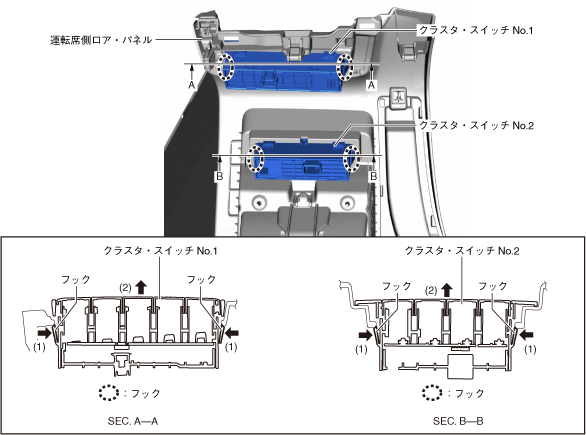 運転席側ロア・パネル
クラスタ・スイッチ No.1
A
A
クラスタ・スイッチ No.2
B
B

クラスタ・スイッチ No.1
フック
(2)
フック
(1)
(1)
：フック
SEC. A—A

クラスタ・スイッチ No.2
フック
(2)
フック
(1)
(1)
：フック
SEC. B—B