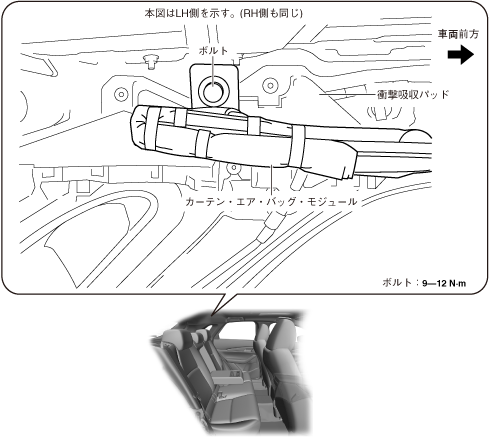 本図はLH側を示す。(RH側も同じ)

車両前方

ボルト

衝撃吸収パッド

カーテン・エア・バッグ・モジュール

ボルト：9—12 N·m