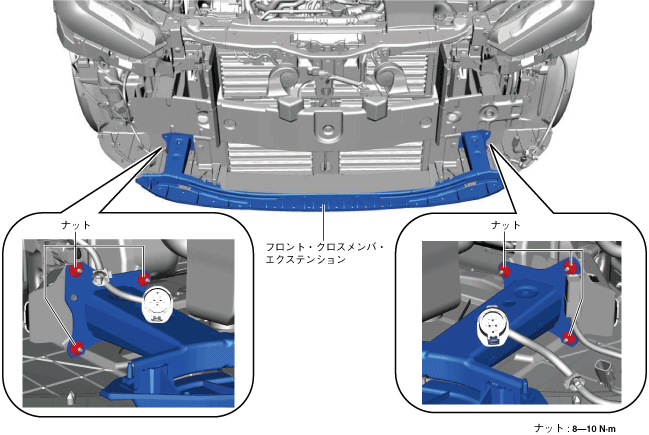 ナット

フロント・クロスメンバ・エクステンション

ナット

ナット : 8—10 N·m