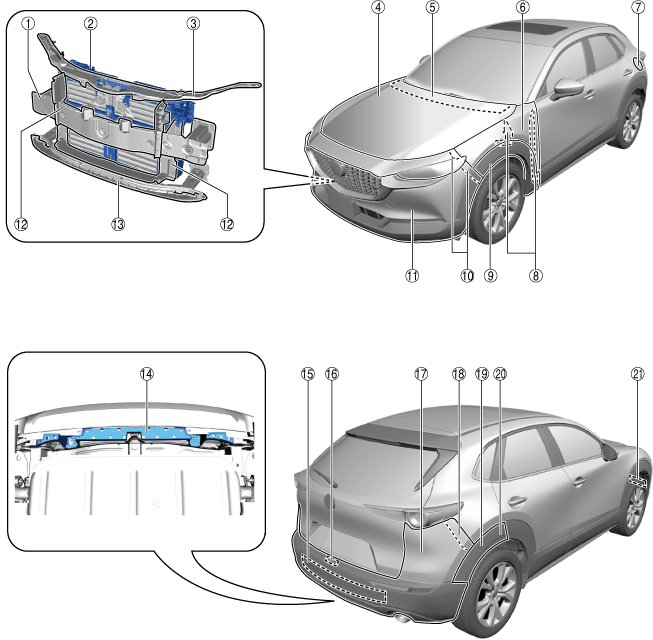 1
2
3
4
5
6
7
12
13
12
11
10
9
8
14
15
16
17
18
19
20
21