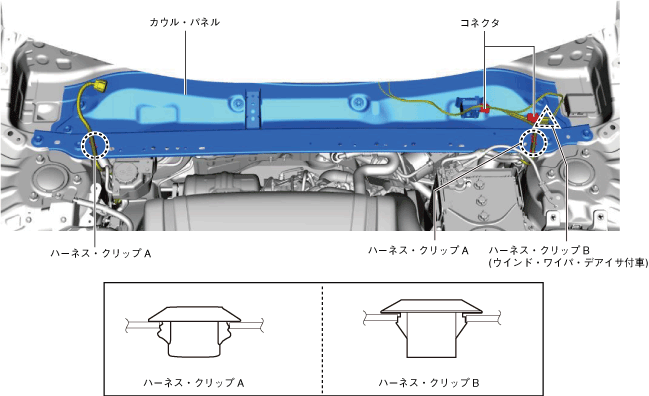 カウル・パネル

コネクタ

ハーネス・クリップ A

ハーネス・クリップ A

ハーネス・クリップ B
(ウインド・ワイパ・デアイサ付車)

ハーネス・クリップ A

ハーネス・クリップ B