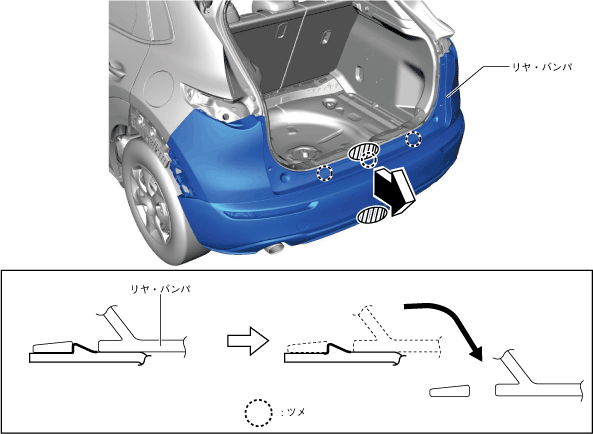 リヤ・バンパ

リヤ・バンパ

:ツメ