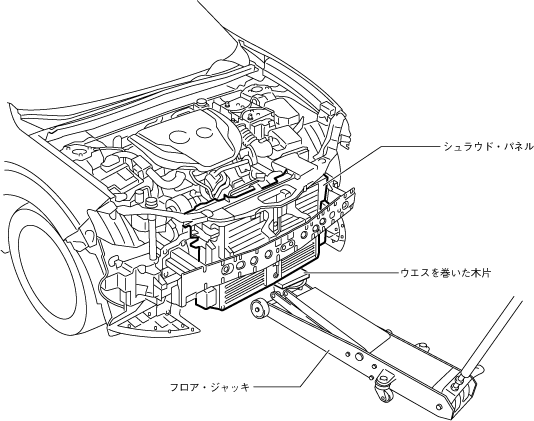 シュラウド・パネル

ウエスを巻いた木片

フロア・ジャッキ