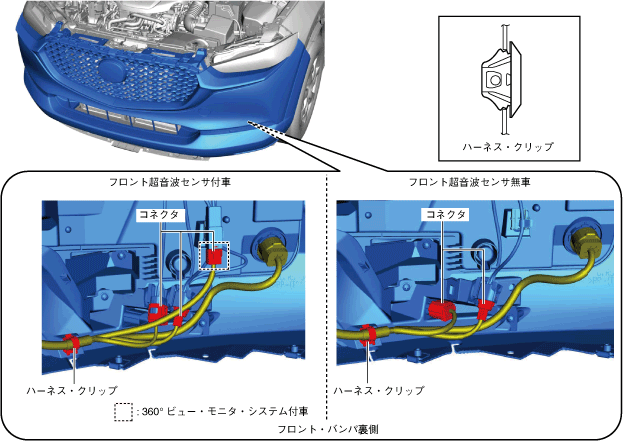 ハーネス・クリップ

フロント超音波センサ付車

コネクタ

ハーネス・クリップ

: 360° ビュー・モニタ・システム付車

フロント超音波センサ無車

コネクタ

ハーネス・クリップ

フロント・バンパ裏側