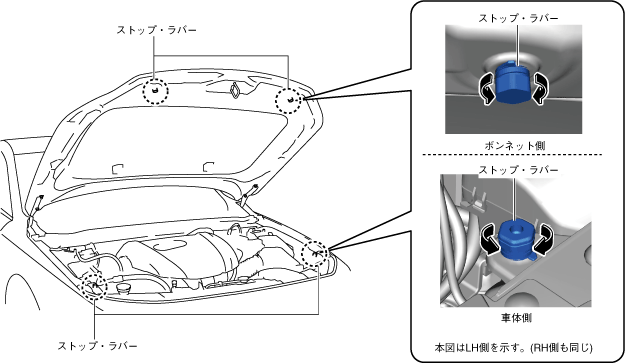 ストップ・ラバー

ストップ・ラバー

ストップ・ラバー

ボンネット側

ストップ・ラバー

車体側

本図はLH側を示す。(RH側も同じ)