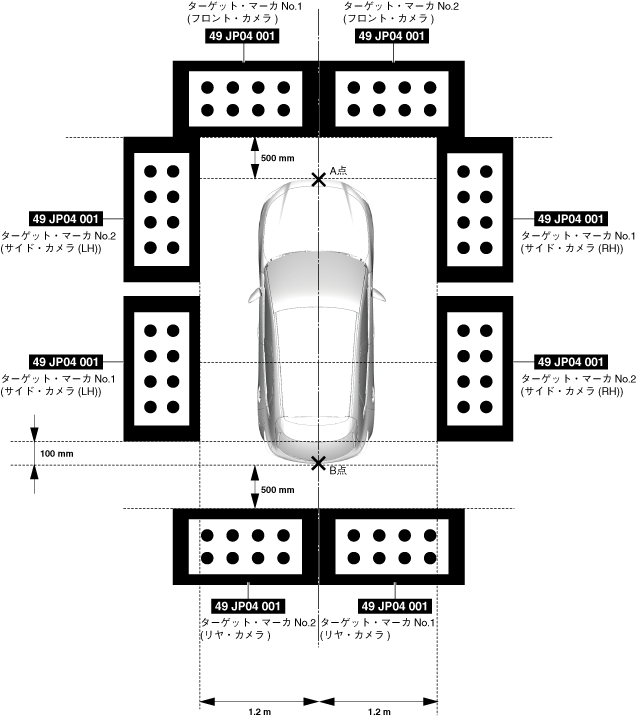 ターゲット・マーカ No.1
(フロント・カメラ)
49 JP04 001

ターゲット・マーカ No.2
(フロント・カメラ)
49 JP04 001

500 mm

A点

49 JP04 001
ターゲット・マーカ No.2
(サイド・カメラ (LH))

49 JP04 001
ターゲット・マーカ No.1
(サイド・カメラ (RH))

49 JP04 001
ターゲット・マーカ No.1
(サイド・カメラ (LH))

49 JP04 001
ターゲット・マーカ No.2
(サイド・カメラ (RH))

100 mm

B点

500 mm

49 JP04 001
ターゲット・マーカ No.2
(リヤ・カメラ)

49 JP04 001
ターゲット・マーカ No.1
(リヤ・カメラ)

1.2 m

1.2 m