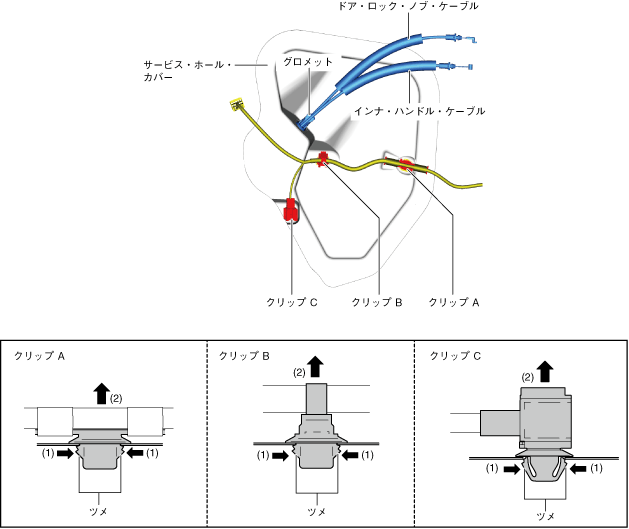 ドア・ロック・ノブ・ケーブル

サービス・ホール・カバー

グロメット

インナ・ハンドル・ケーブル

クリップ C

クリップ B

クリップ A

クリップ A

(2)

(1)

(1)

ツメ

クリップ B

(2)

(1)

(1)

ツメ

クリップ C

(2)

(1)

(1)

ツメ