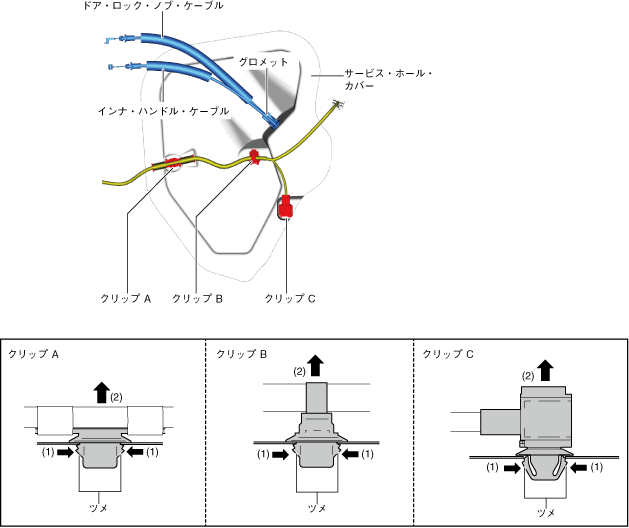 ドア・ロック・ノブ・ケーブル

グロメット

サービス・ホール・カバー

インナ・ハンドル・ケーブル

クリップ A

クリップ B

クリップ C

クリップ A

(2)

(1)

(1)

ツメ

クリップ B

(2)

(1)

(1)

ツメ

クリップ C

(2)

(1)

(1)

ツメ