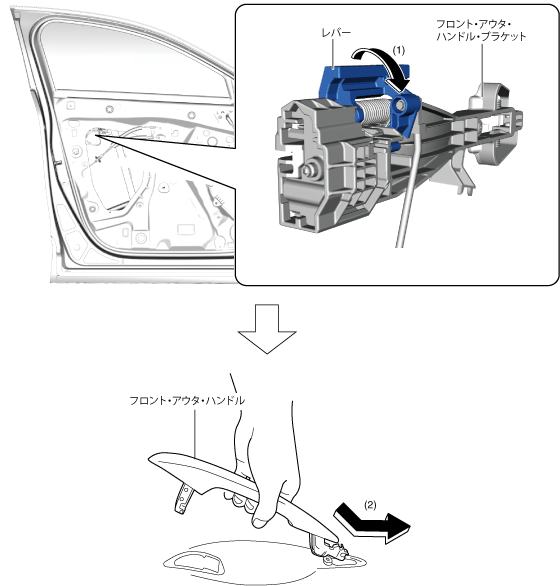 レバー

(1)

フロント・アウタ・ハンドル・ブラケット

フロント・アウタ・ハンドル

(2)