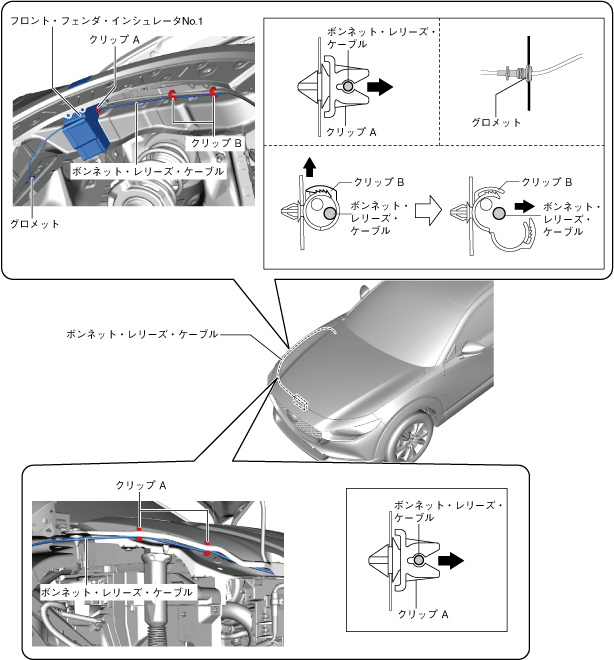 フロント・フェンダ・インシュレータNo.1

クリップ A

クリップ B

ボンネット・レリーズ・ケーブル

グロメット

ボンネット・レリーズ・ケーブル

クリップ A

グロメット

クリップ B

ボンネット・レリーズ・ケーブル

クリップ B

ボンネット・レリーズ・ケーブル

ボンネット・レリーズ・ケーブル

クリップ A

ボンネット・レリーズ・ケーブル

ボンネット・レリーズ・ケーブル

クリップ A