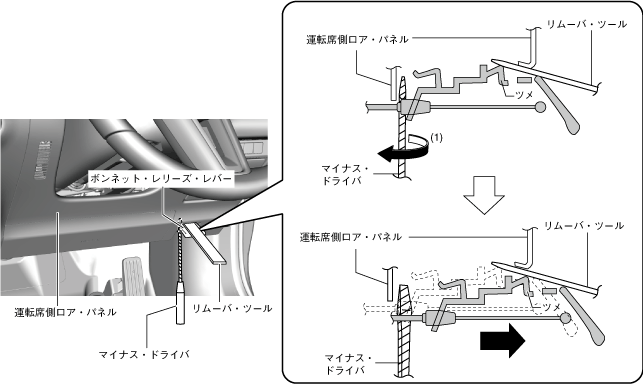 ボンネット・レリーズ・レバー
運転席側ロア・パネル
リムーバ・ツール
マイナス・ドライバ

運転席側ロア・パネル
リムーバ・ツール
ツメ
(1)
マイナス・ドライバ

運転席側ロア・パネル
リムーバ・ツール
ツメ
マイナス・ドライバ