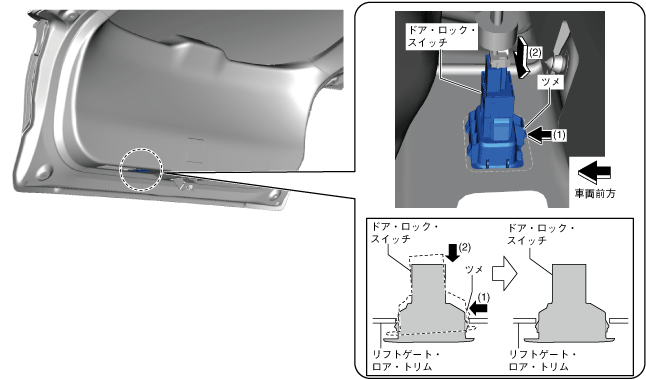 ドア・ロック・スイッチ

(2)

ツメ

(1)

車両前方

ドア・ロック・スイッチ

(2)

ツメ

(1)

リフトゲート・ロア・トリム

ドア・ロック・スイッチ

リフトゲート・ロア・トリム