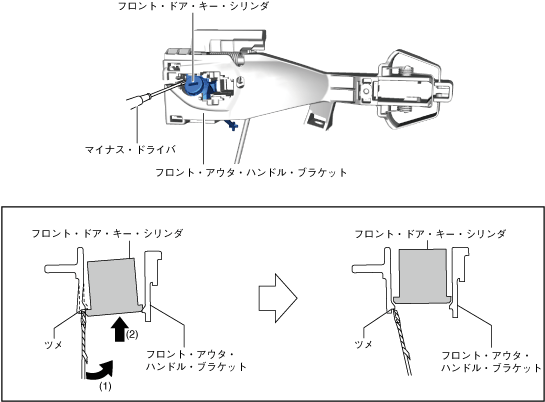 フロント・ドア・キー・シリンダ

マイナス・ドライバ

フロント・アウタ・ハンドル・ブラケット

フロント・ドア・キー・シリンダ

ツメ

(2)

(1)

フロント・アウタ・ハンドル・ブラケット

フロント・ドア・キー・シリンダ

ツメ

フロント・アウタ・ハンドル・ブラケット