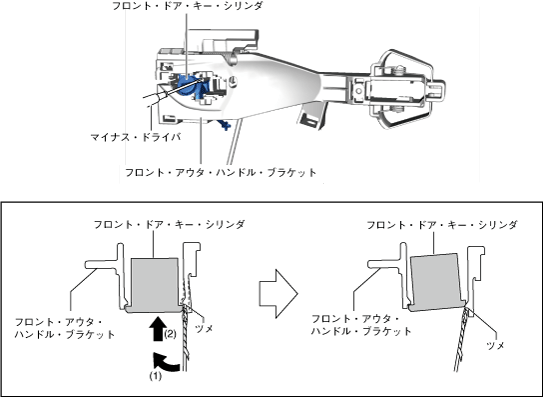 フロント・ドア・キー・シリンダ

マイナス・ドライバ

フロント・アウタ・ハンドル・ブラケット

フロント・ドア・キー・シリンダ

フロント・アウタ・ハンドル・ブラケット

ツメ

(2)

(1)

フロント・ドア・キー・シリンダ

フロント・アウタ・ハンドル・ブラケット

ツメ