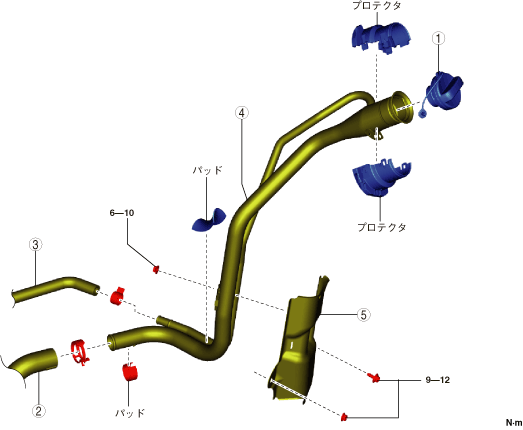 プロテクタ

1

4

パッド

6—10

プロテクタ

3

5

2

パッド

9—12

N·m