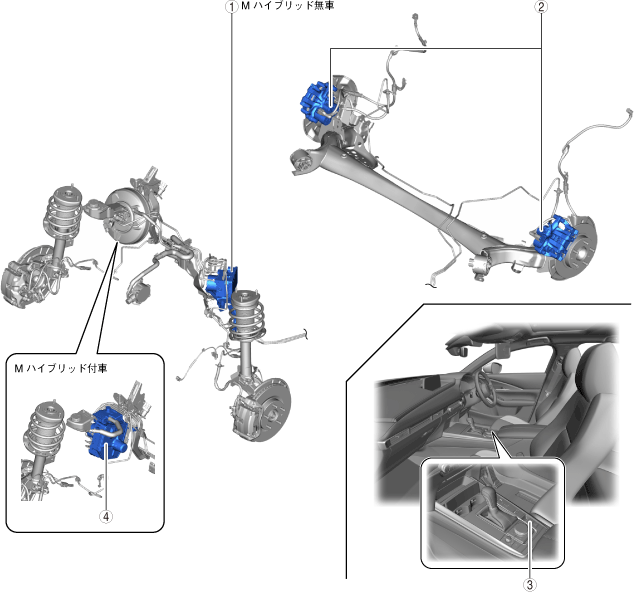 ① M ハイブリッド無車

②

M ハイブリッド付車

④

③