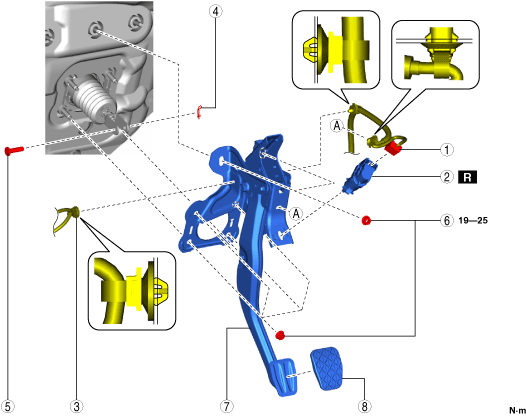 4
A
1
2 R
A
6 19—25
5
3
7
8
N·m